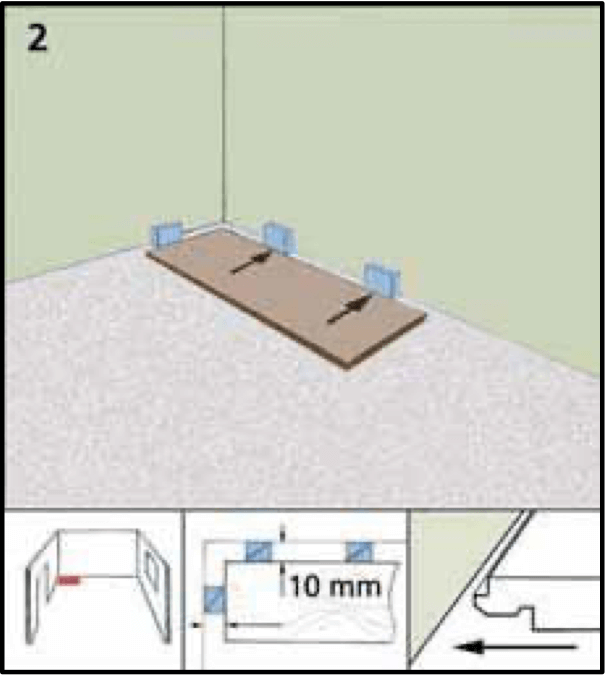 2

10 mm