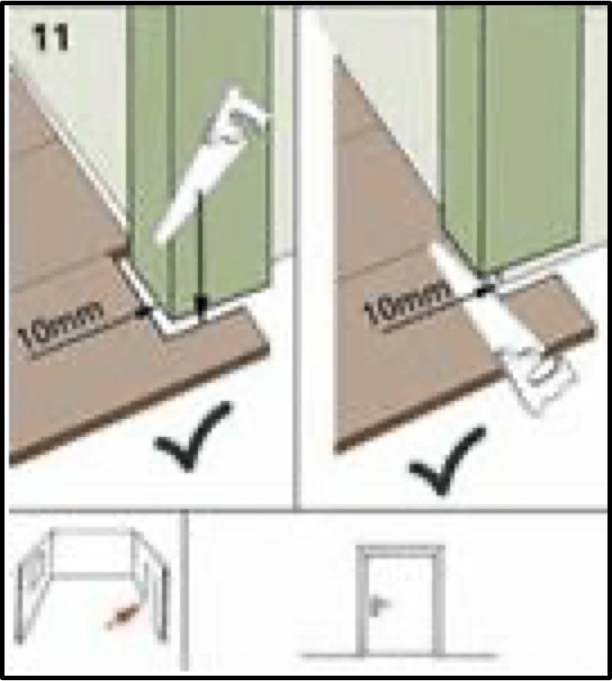 11

10mm

10mm