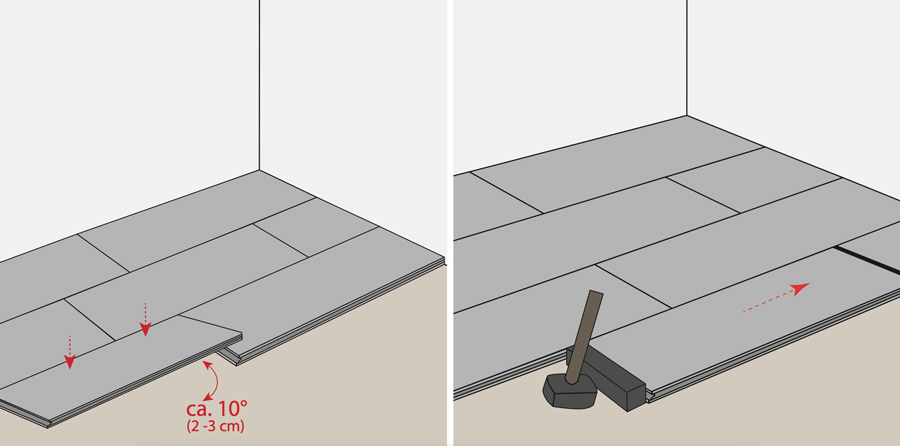 ca. 10°
(2 -3 cm)