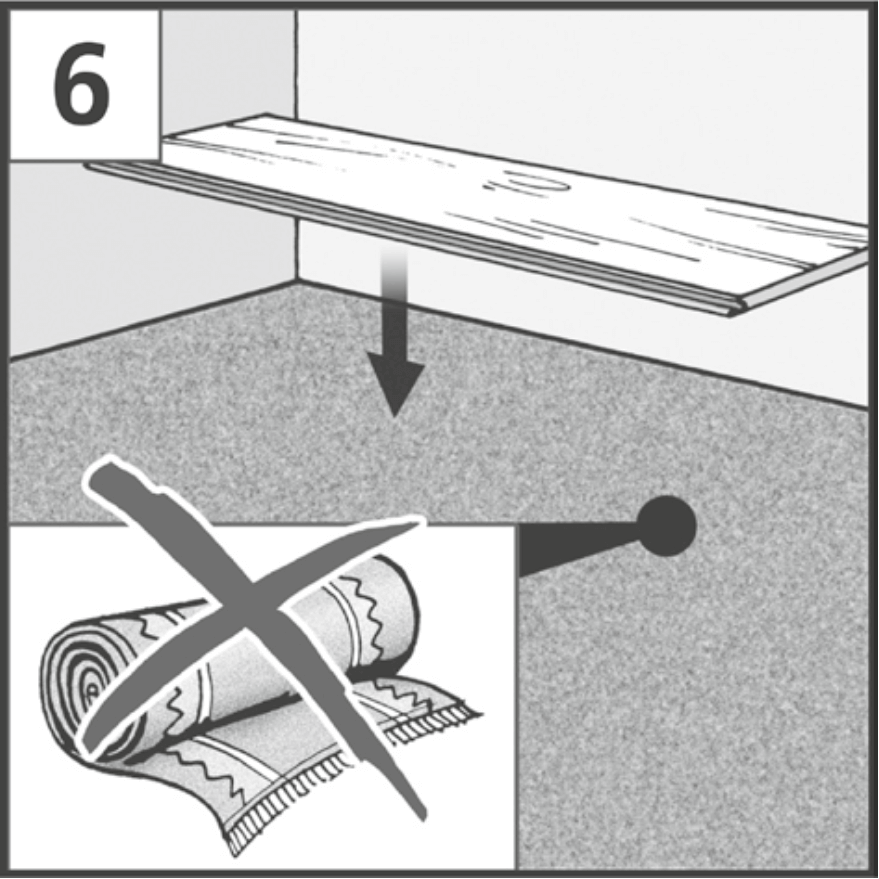 6