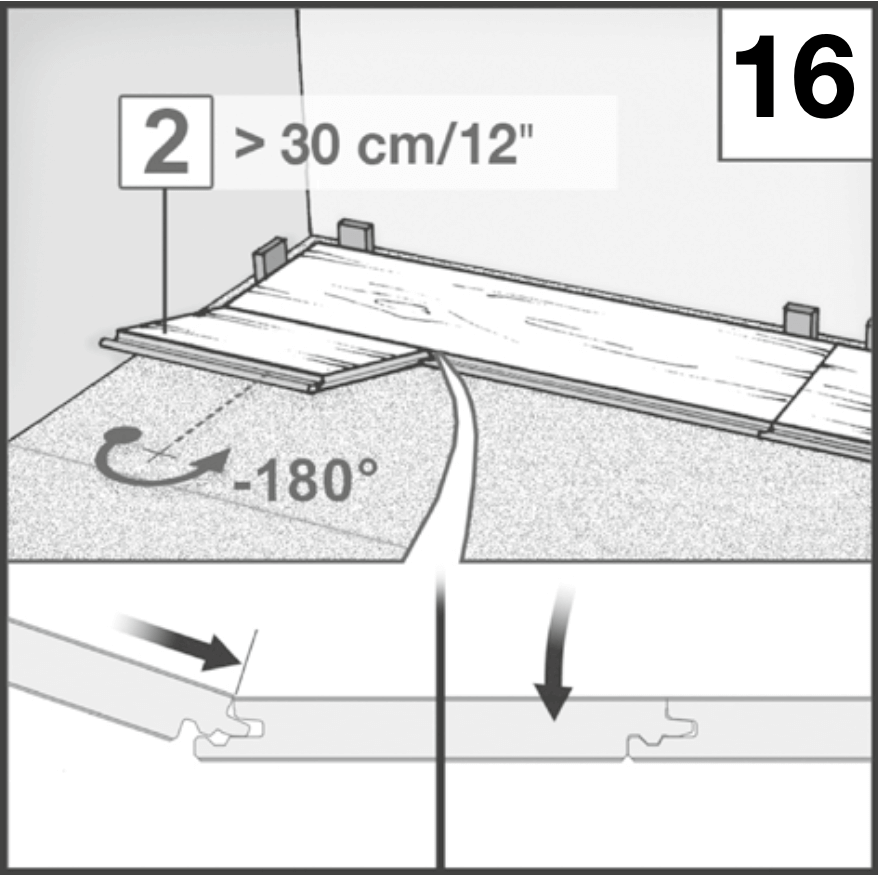 16

2 > 30 cm/12"

-180°