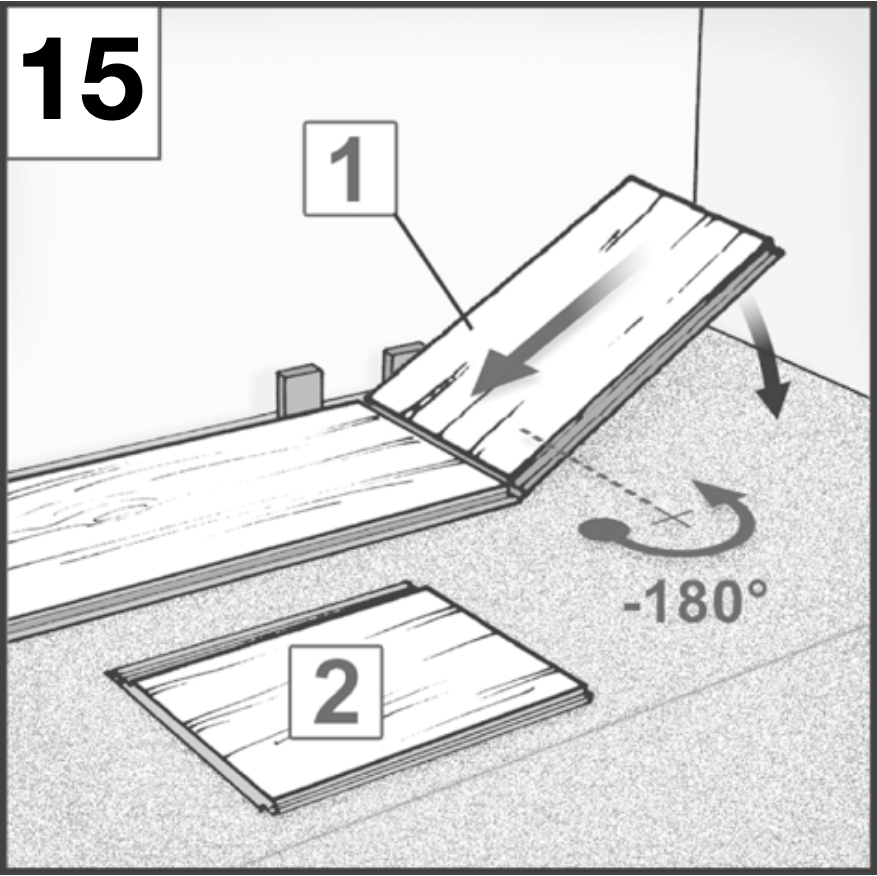 15

1

-180°

2