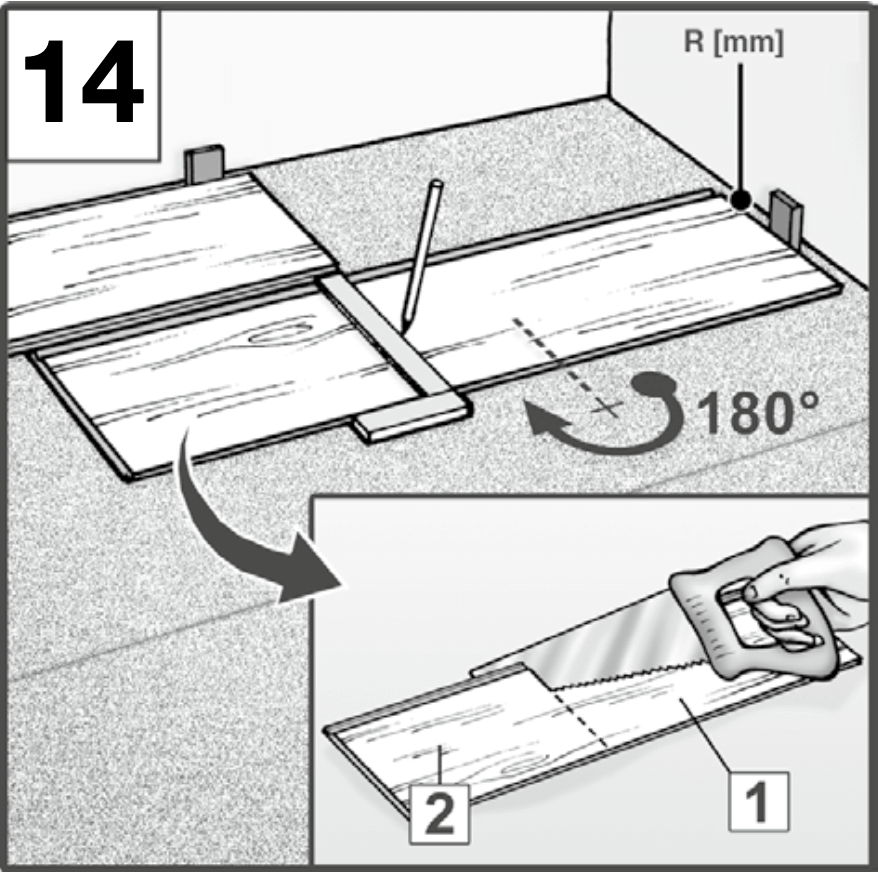 14

R [mm]

180°

2

1