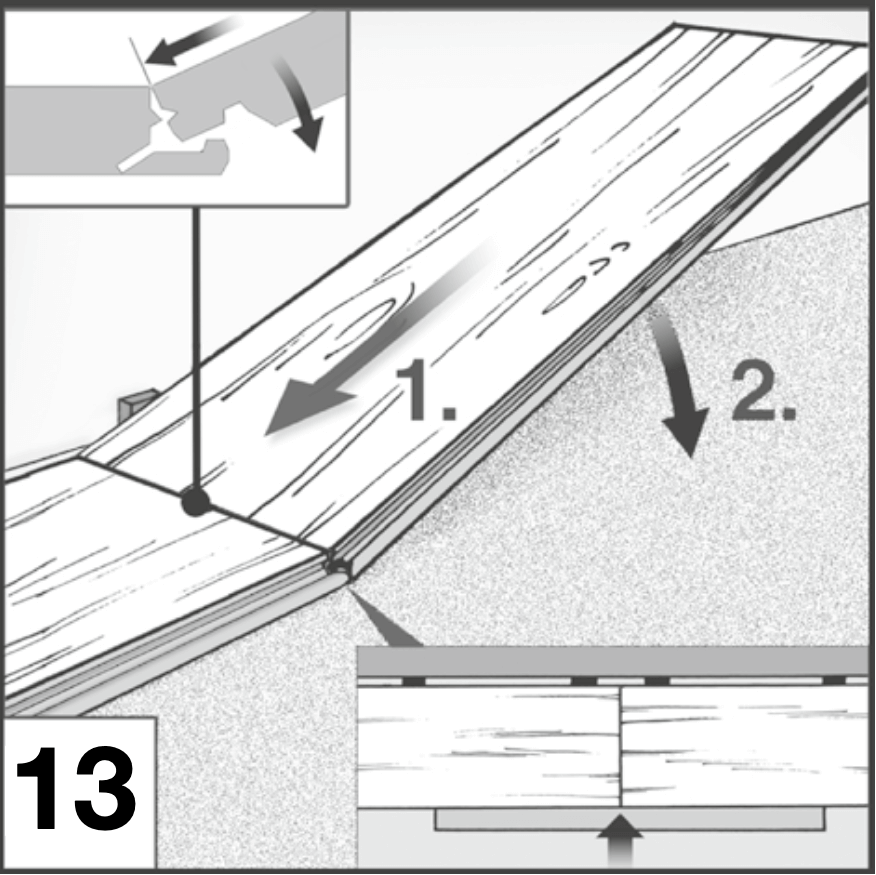 1.

2.

13