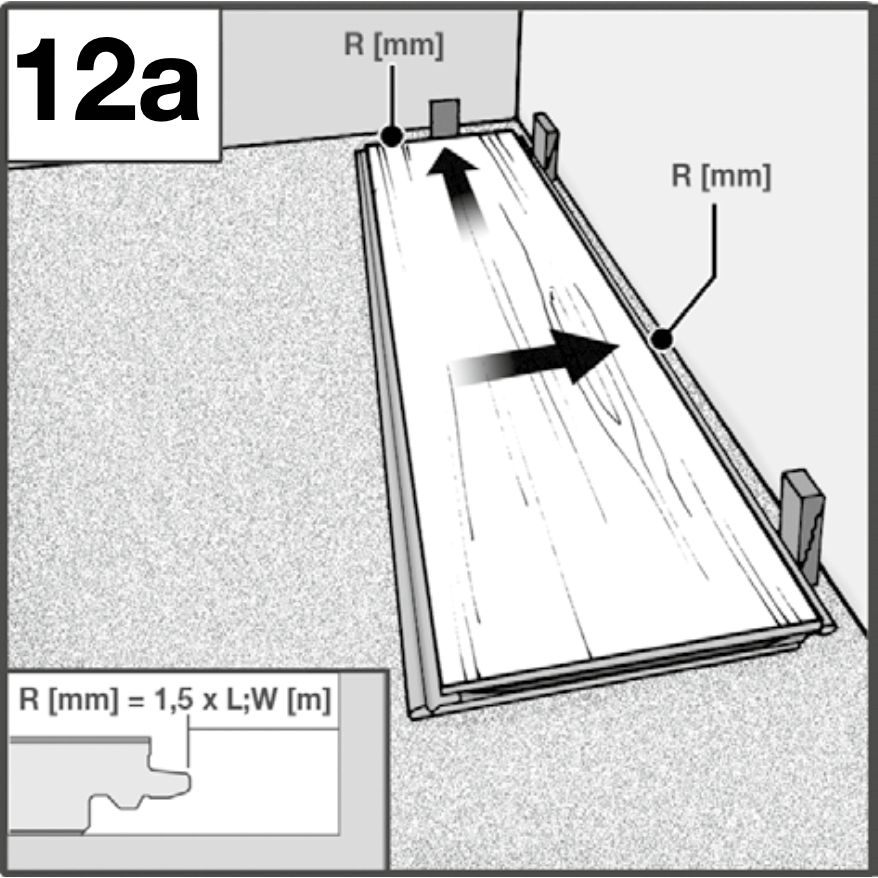 12a

R [mm]

R [mm]

R [mm] = 1,5 x L;W [m]